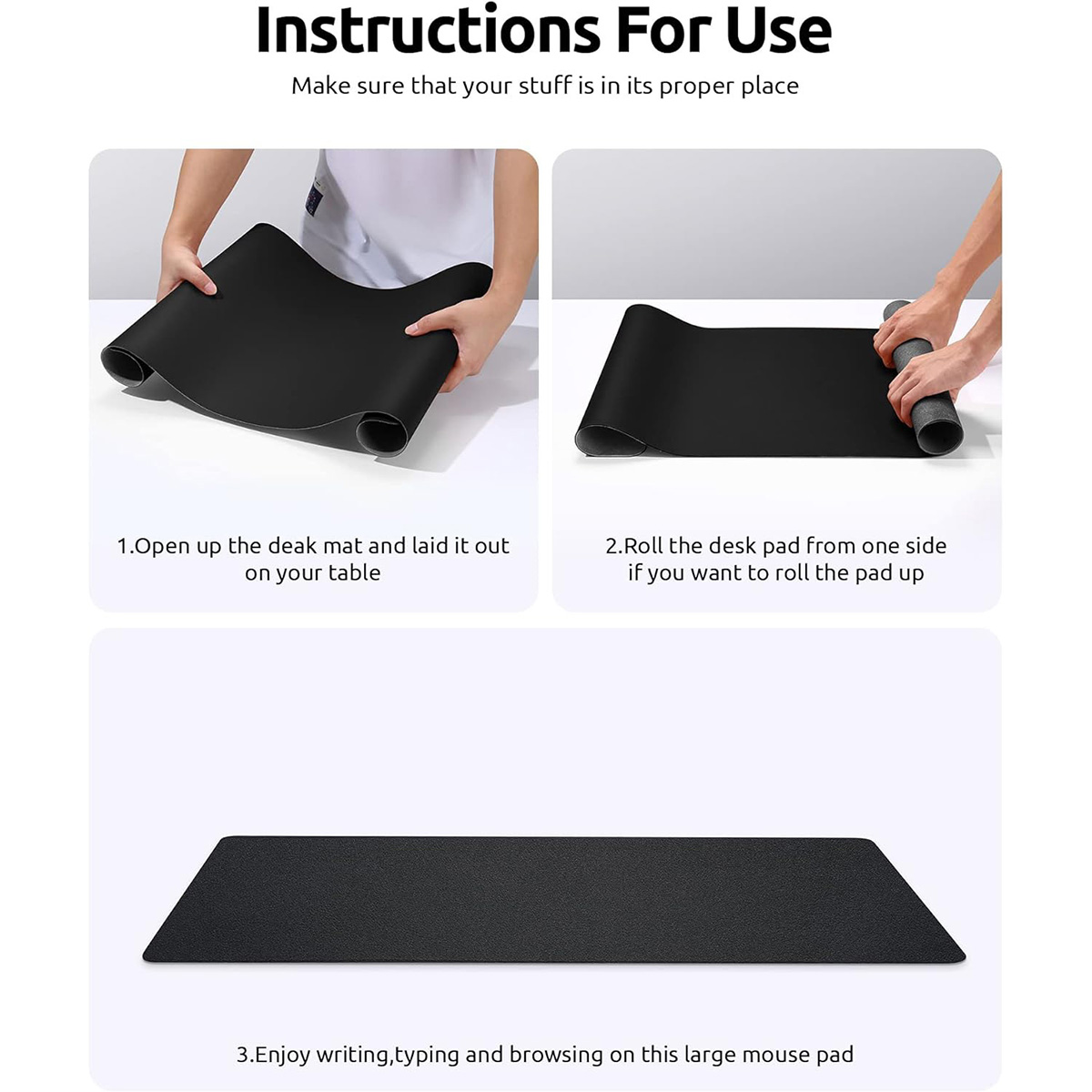 Instructions For Use

Make sure that your stuff is in its proper place

1.Open up the deak mat and laid it out on your table

2.Roll the desk pad from one side if you want to roll the pad up

3.Enjoy writing,typing and browsing on this large mouse pad