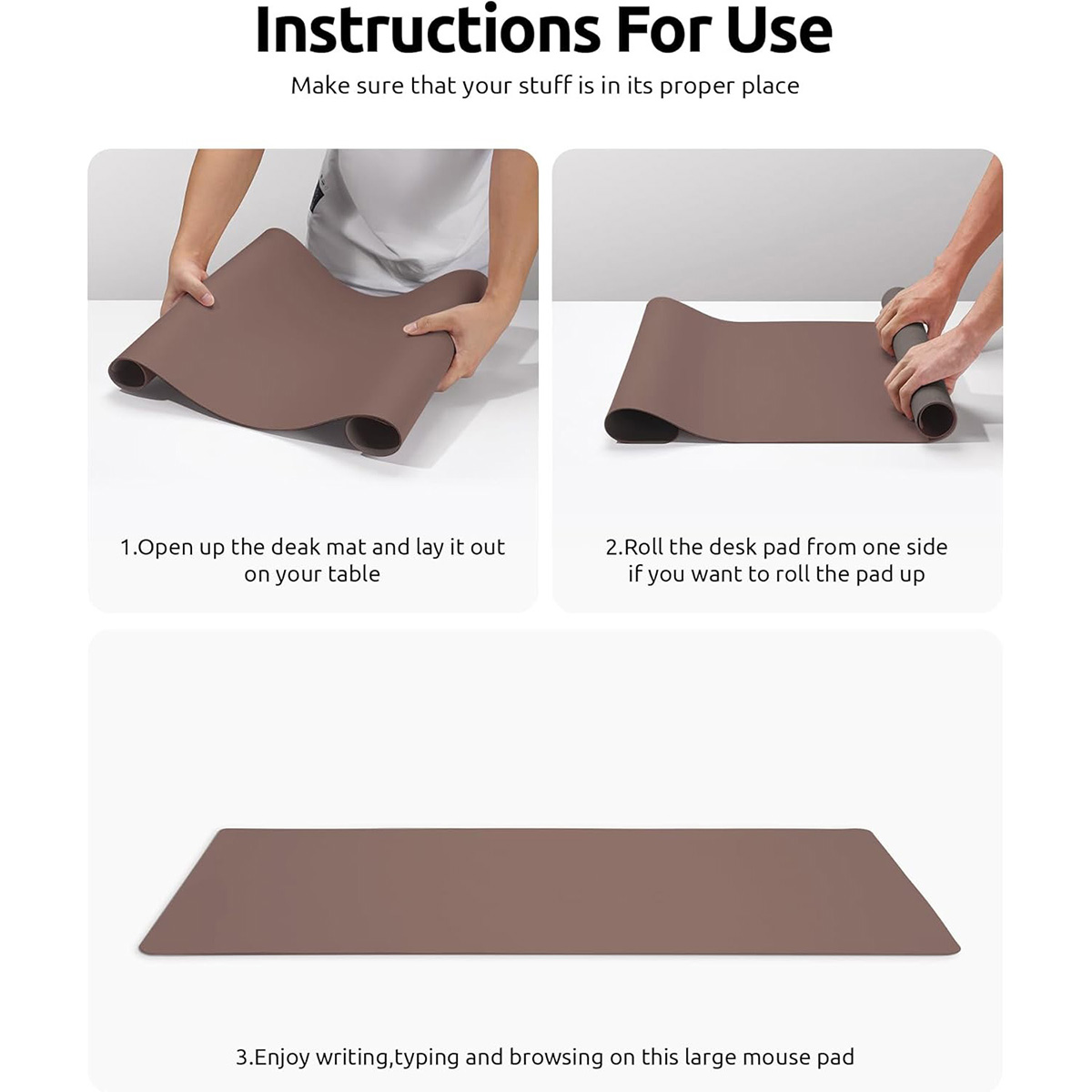 Instructions For Use

Make sure that your stuff is in its proper place

1.Open up the deak mat and lay it out on your table

2.Roll the desk pad from one side if you want to roll the pad up

3.Enjoy writing,typing and browsing on this large mouse pad