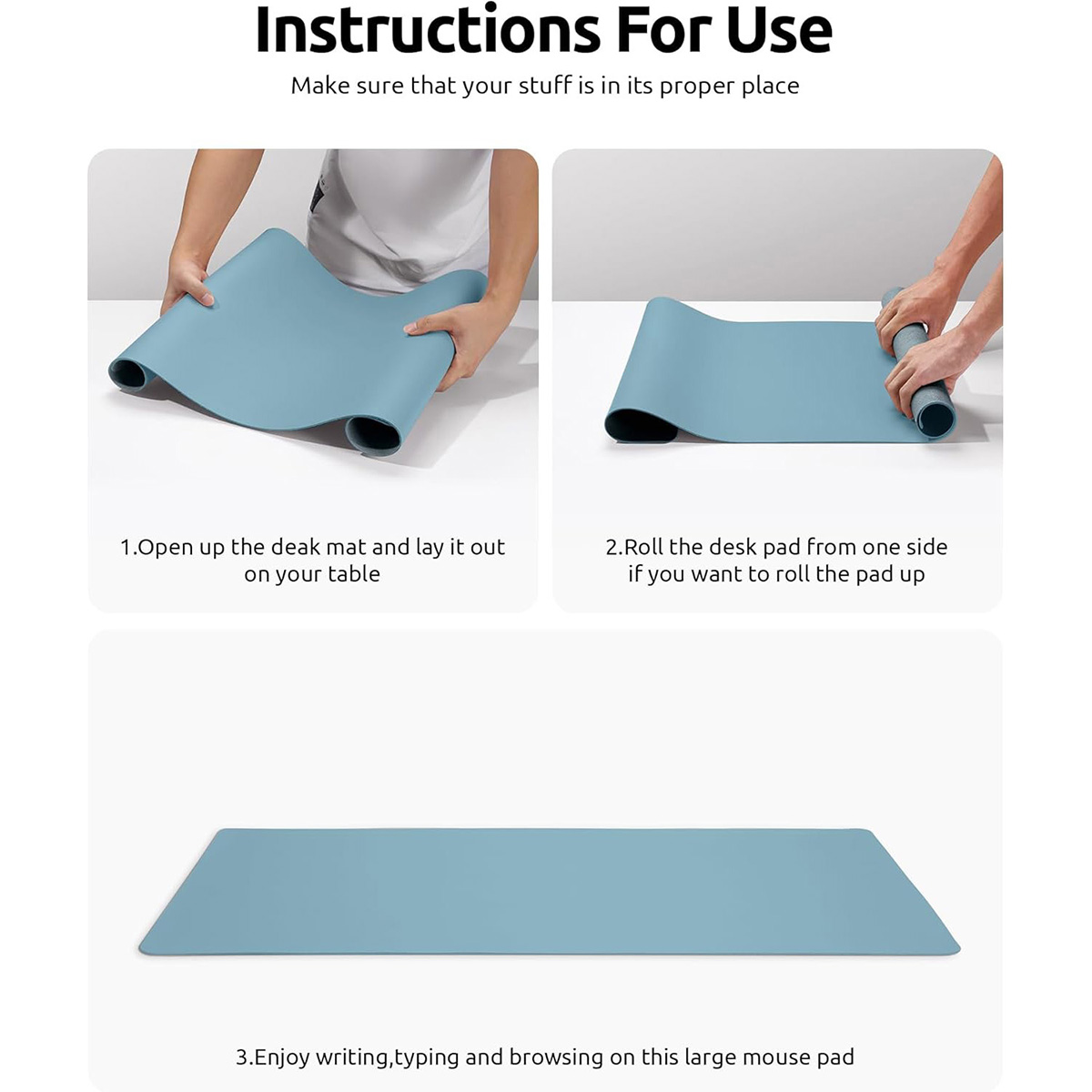 Instructions For Use

Make sure that your stuff is in its proper place

1.Open up the deak mat and lay it out on your table

2.Roll the desk pad from one side if you want to roll the pad up

3.Enjoy writing,typing and browsing on this large mouse pad