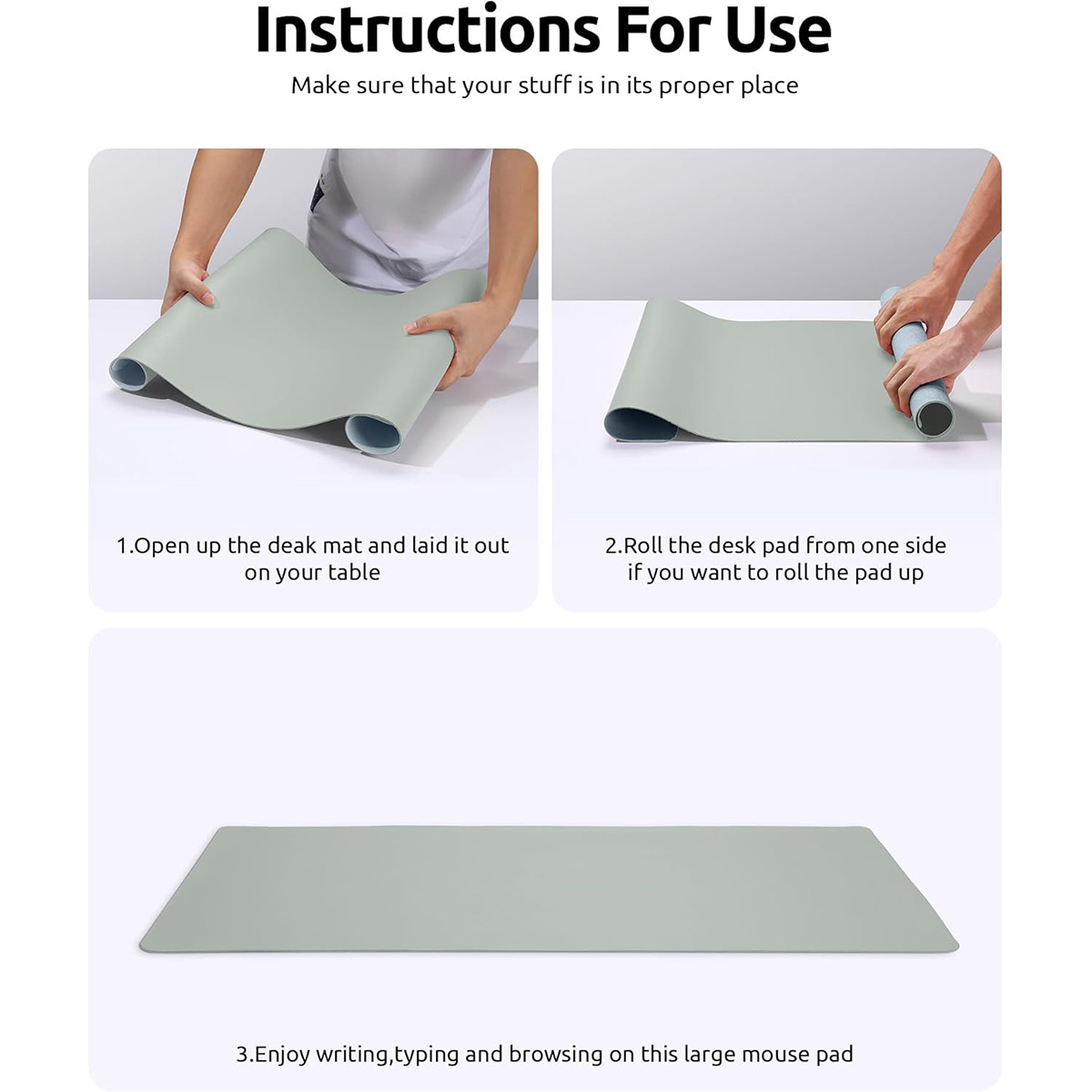 Instructions For Use

Make sure that your stuff is in its proper place

1.Open up the deak mat and laid it out on your table

2.Roll the desk pad from one side if you want to roll the pad up

3.Enjoy writing,typing and browsing on this large mouse pad