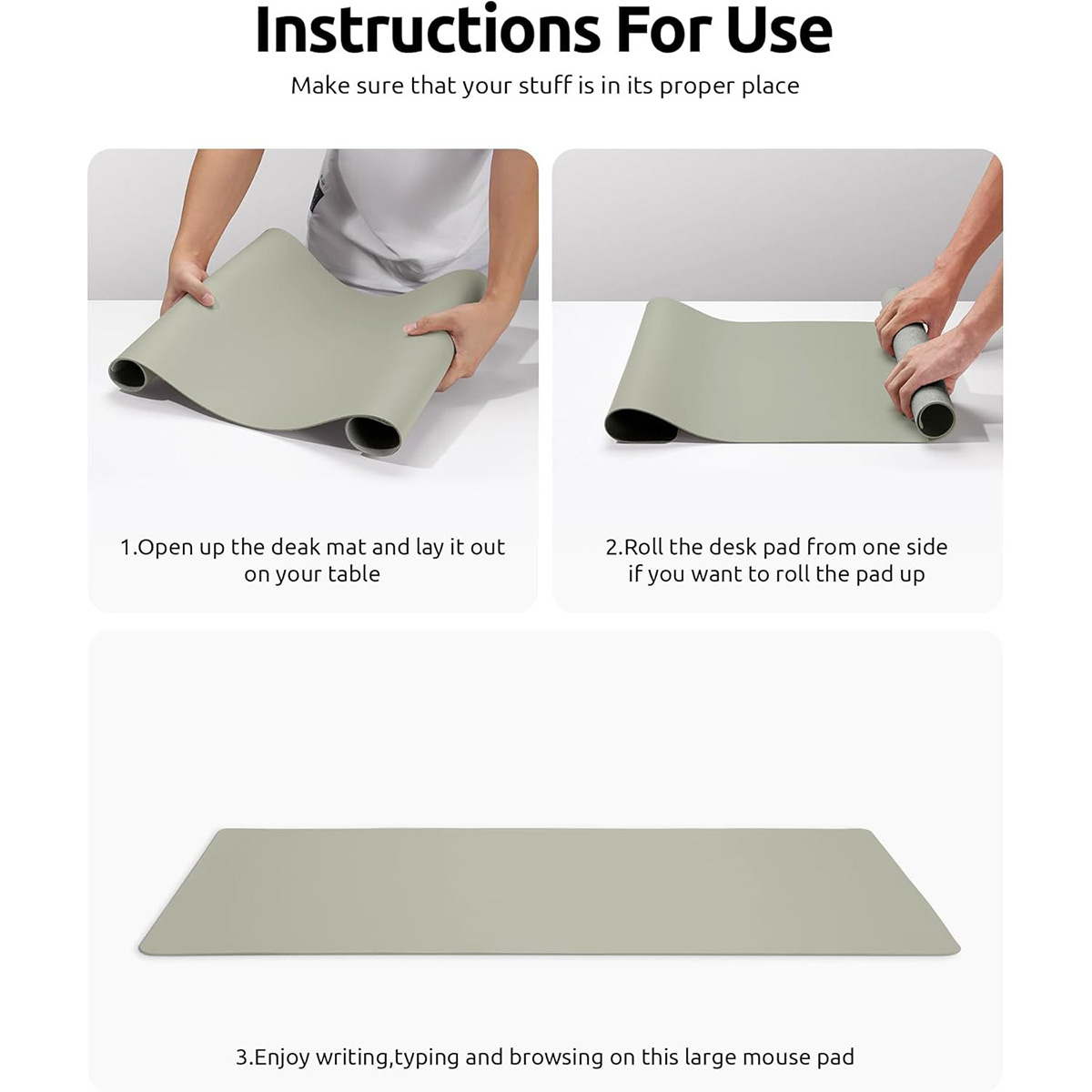 Instructions For Use

Make sure that your stuff is in its proper place

1.Open up the deak mat and lay it out on your table

2.Roll the desk pad from one side if you want to roll the pad up

3.Enjoy writing,typing and browsing on this large mouse pad