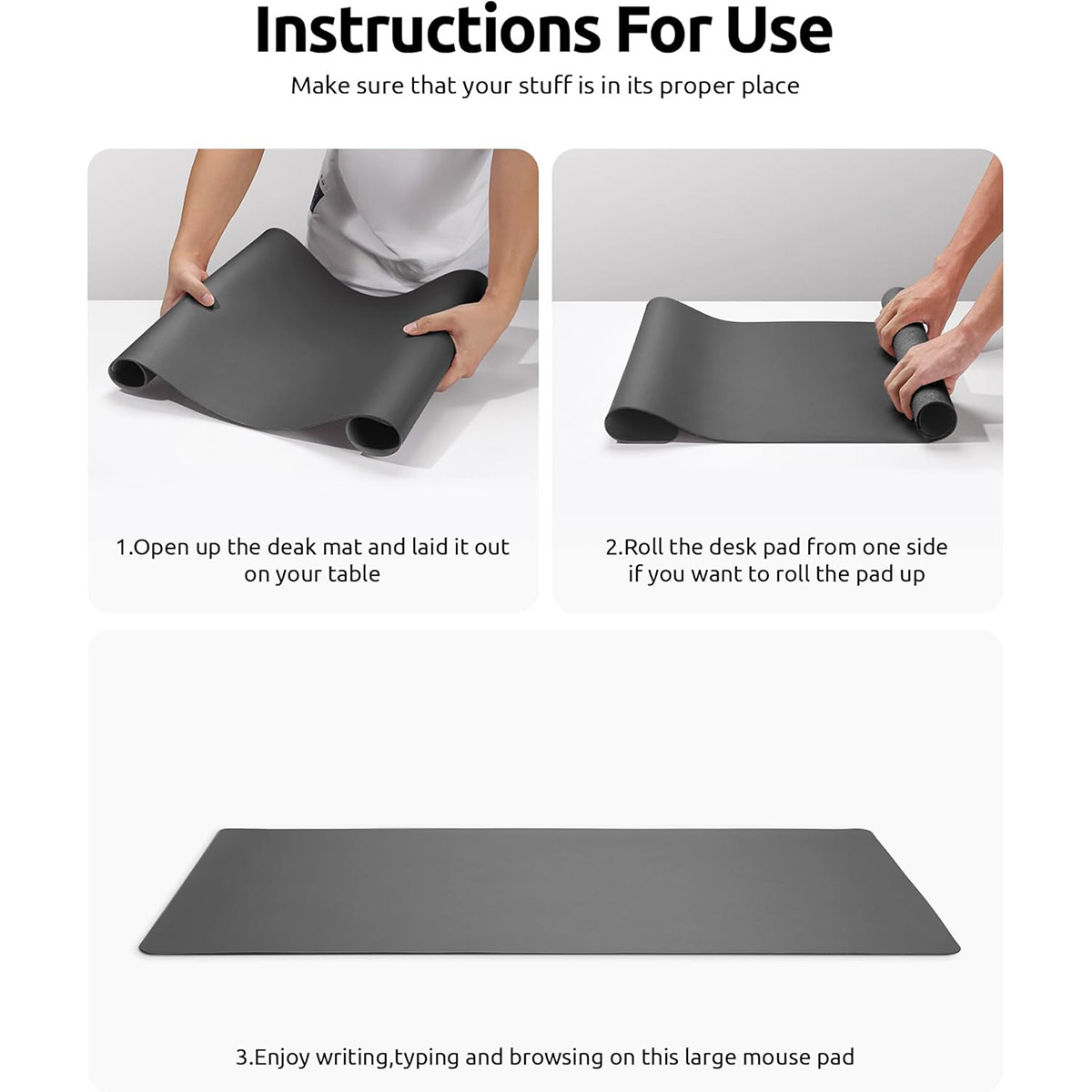 Instructions For Use

Make sure that your stuff is in its proper place

1.Open up the deak mat and laid it out on your table

2.Roll the desk pad from one side if you want to roll the pad up

3.Enjoy writing,typing and browsing on this large mouse pad