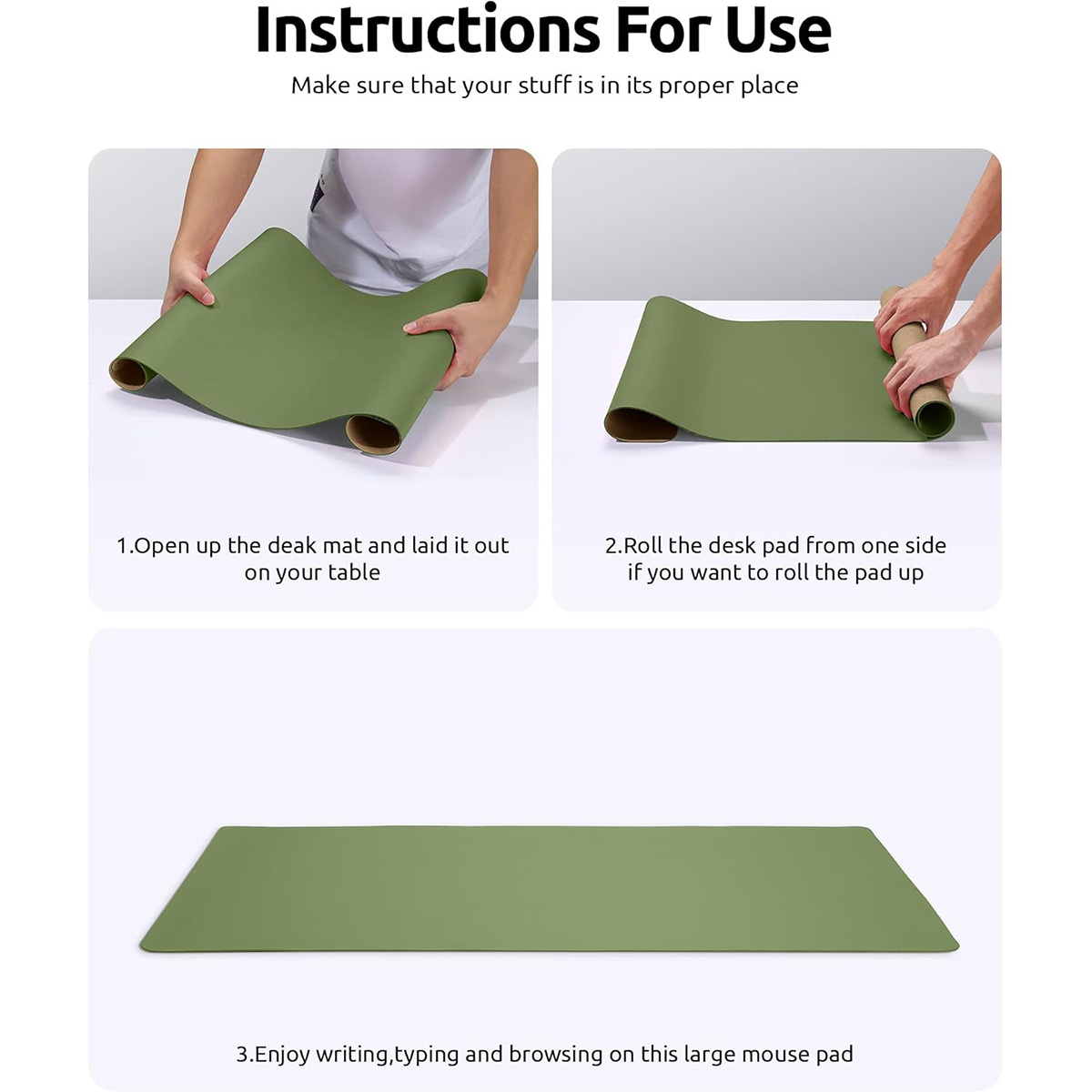 Instructions For Use

Make sure that your stuff is in its proper place

1.Open up the deak mat and laid it out on your table

2.Roll the desk pad from one side if you want to roll the pad up

3.Enjoy writing,typing and browsing on this large mouse pad