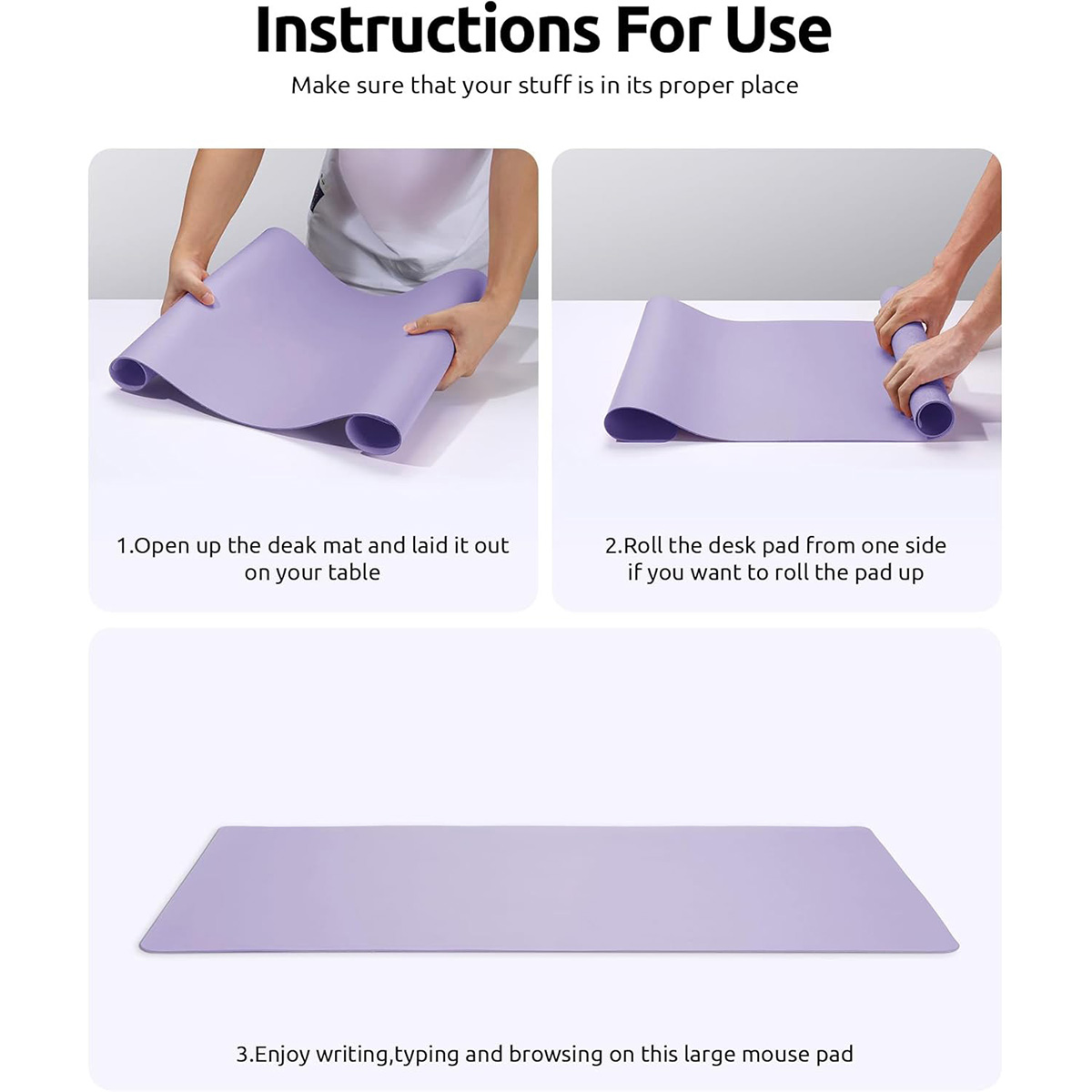 Instructions For Use

Make sure that your stuff is in its proper place

1.Open up the deak mat and laid it out on your table

2.Roll the desk pad from one side if you want to roll the pad up

3.Enjoy writing,typing and browsing on this large mouse pad