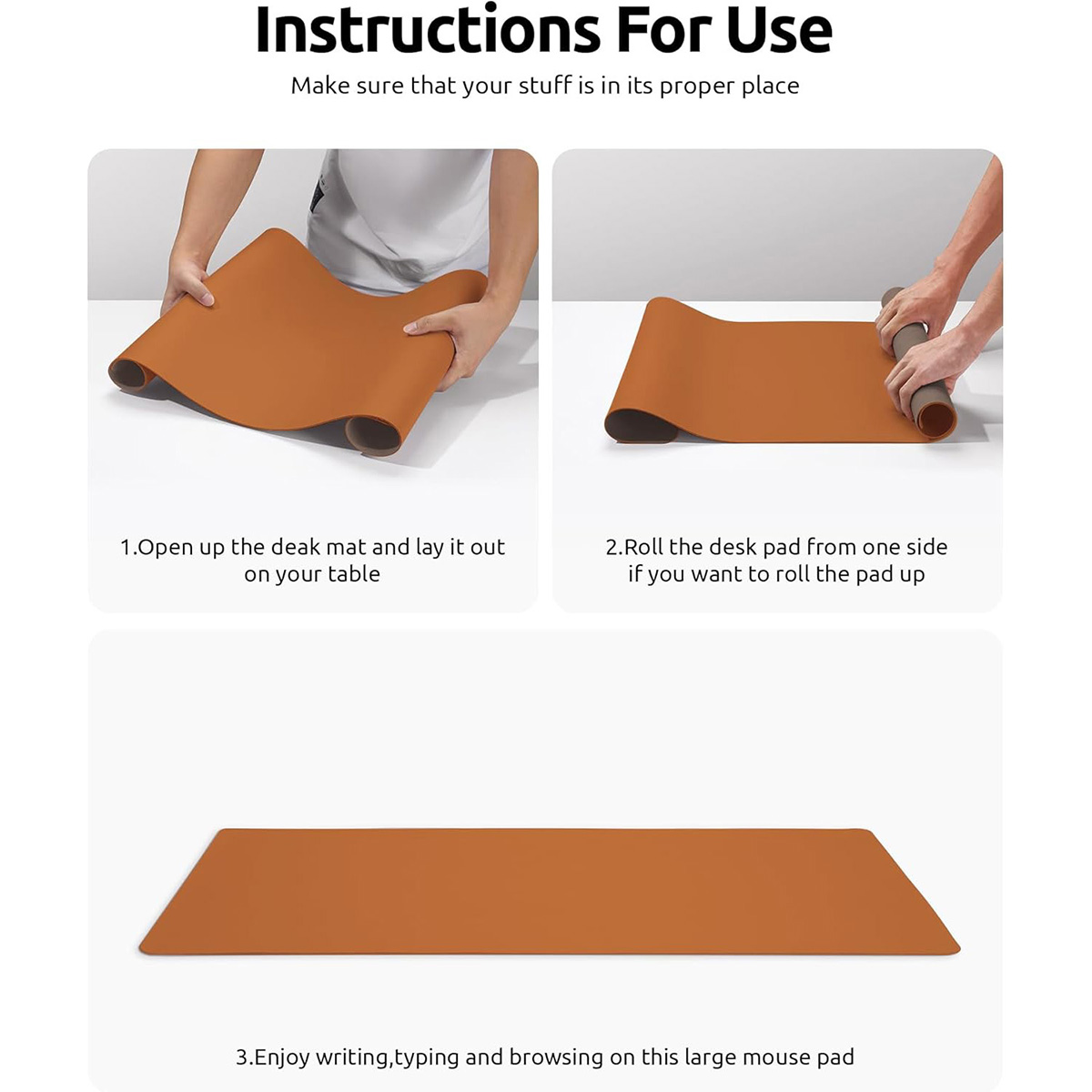 Instructions For Use

Make sure that your stuff is in its proper place

1.Open up the deak mat and lay it out on your table

2.Roll the desk pad from one side if you want to roll the pad up

3.Enjoy writing,typing and browsing on this large mouse pad